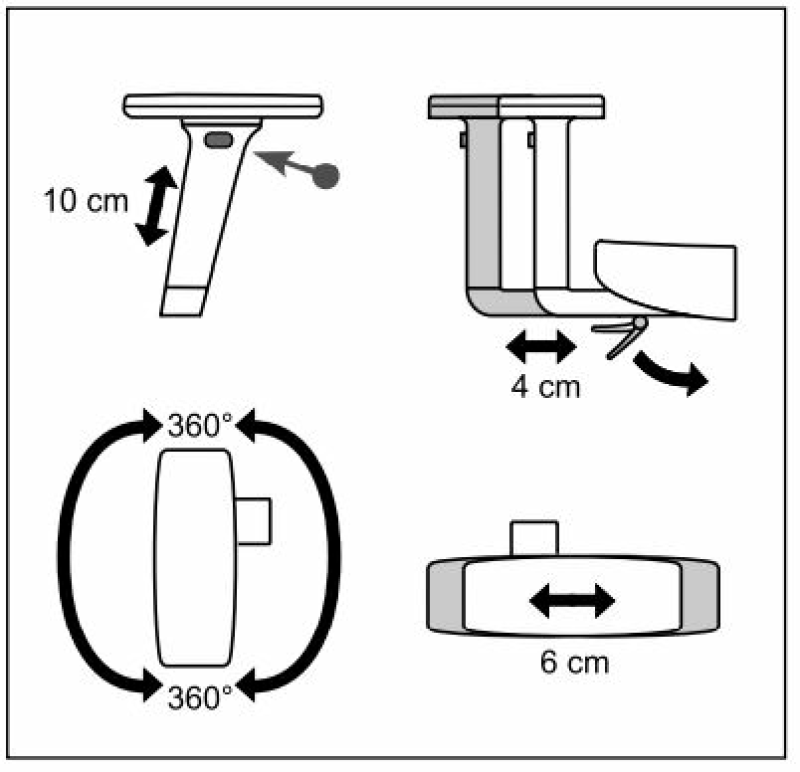 10 cm

4 cm

360°

360°

6 cm